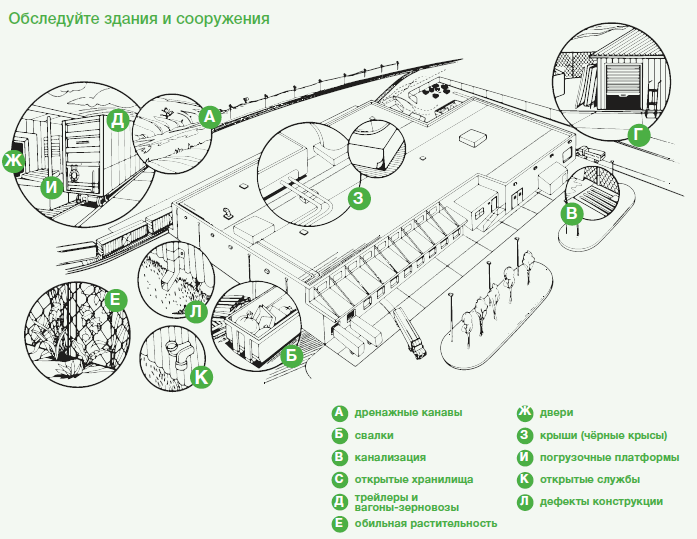 Обследуйте здания и сооружения

Д
А
Ж
И
З
Г
В
Е
Л
Б
К

А дренажные канавы
Б свалки
В канализация
С открытые хранилища
Д трейлеры и вагоны-зерновозы
Е обильная растительность
Ж двери
З крыши (чёрные крысы)
И погрузочные платформы
К открытые службы
Л дефекты конструкции